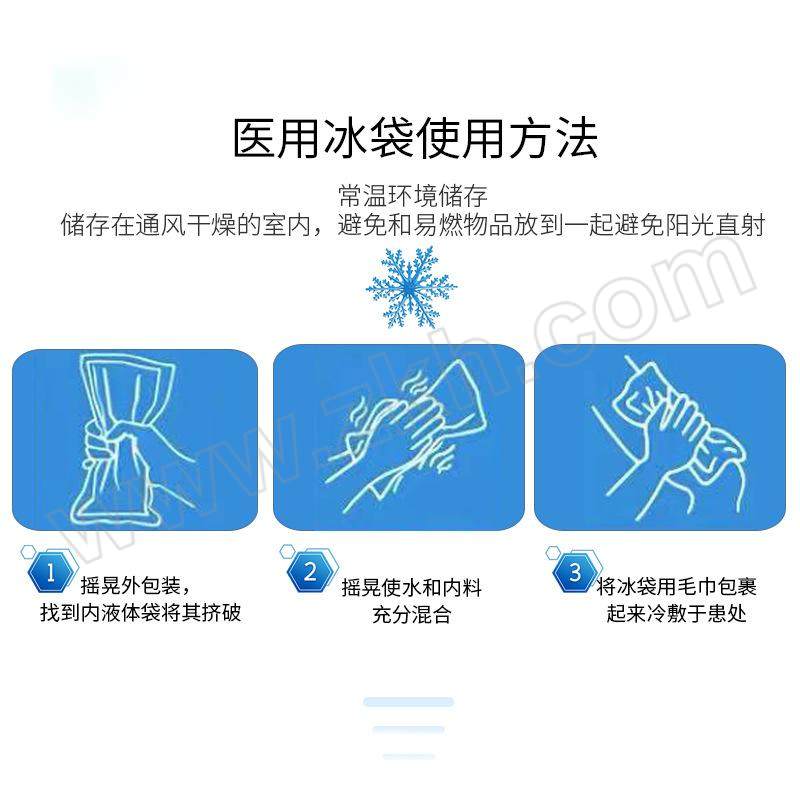 医用冰袋使用方法

常温环境储存
储存在通风干燥的室内，避免和易燃物品放到一起避免阳光直射

www.zkh.com

1 摇晃外包装，找到内液体袋将其挤破

2 摇晃使水和内料充分混合

3 将冰袋用毛巾包裹起来冷敷于患处